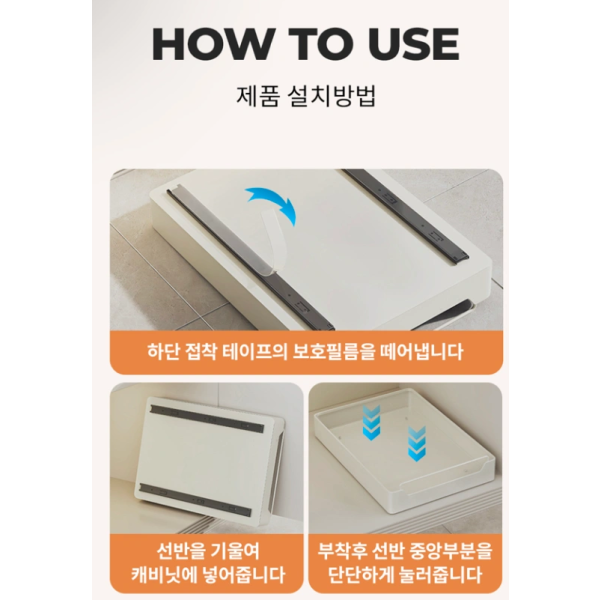 HOW TO USE

제품 설치방법

하단 접착 테이프의 보호필름을 떼어냅니다

선반을 기울여
캐비닛에 넣어줍니다

부착후 선반 중앙부분을
단단하게 눌러줍니다